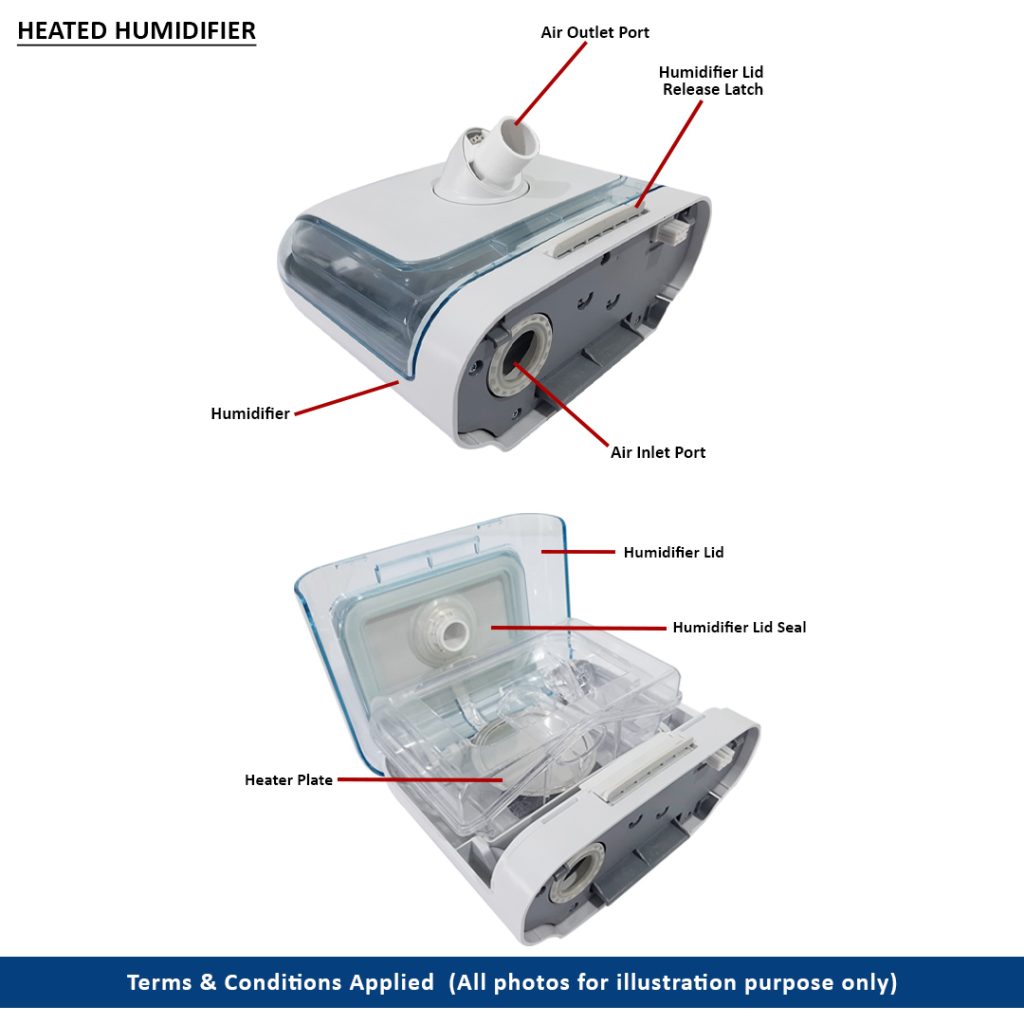 HEATED HUMIDIFIER

Air Outlet Port

Humidifier Lid Release Latch

Humidifier

Air Inlet Port

Humidifier Lid

Humidifier Lid Seal

Heater Plate

Terms & Conditions Applied (All photos for illustration purpose only)